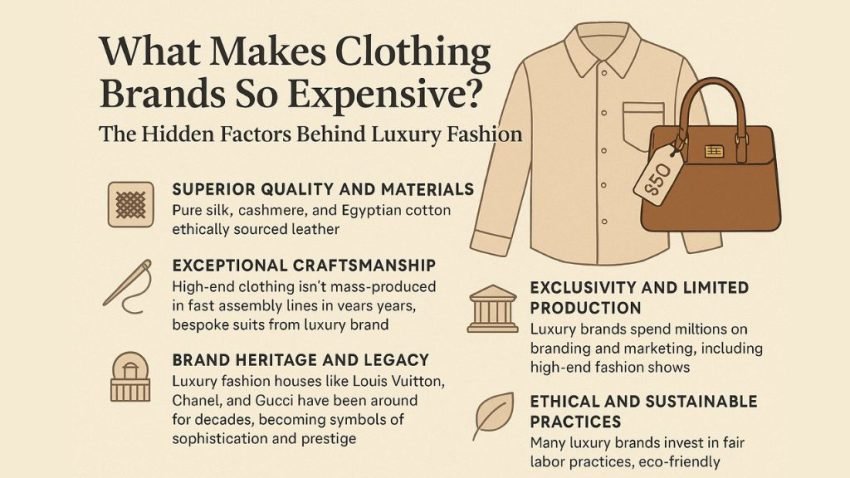 What Makes Clothing Brands So Expensive?

The Hidden Factors Behind Luxury Fashion

$50

SUPERIOR QUALITY AND MATERIALS
Pure silk, cashmere, and Egyptian cotton ethically sourced leather

EXCEPTIONAL CRAFTSMANSHIP
High-end clothing isn't mass-produced in fast assembly lines in vears years, bespoke suits from luxury brand

BRAND HERITAGE AND LEGACY
Luxury fashion houses like Louis Vuitton, Chanel, and Gucci have been around for decades, becoming symbols of sophistication and prestige

EXCLUSIVITY AND LIMITED PRODUCTION
Luxury brands spend miltions on branding and marketing, including high-end fashion shows

ETHICAL AND SUSTAINABLE PRACTICES
Many luxury brands invest in fair labor practices, eco-friendly